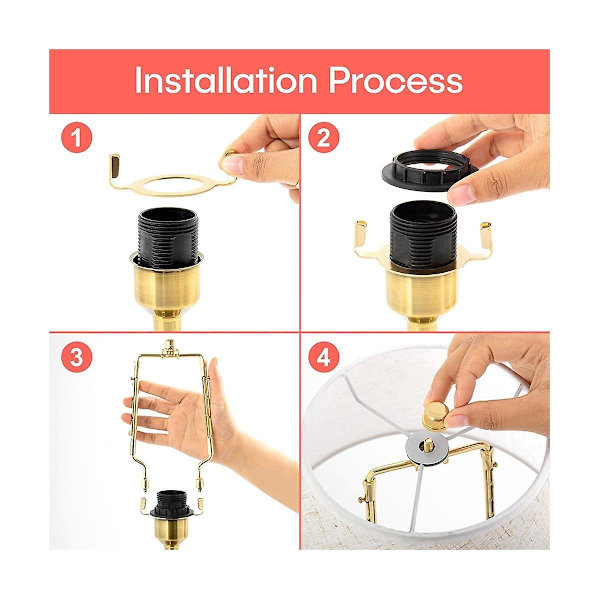 Installation Process

1

2

3

4