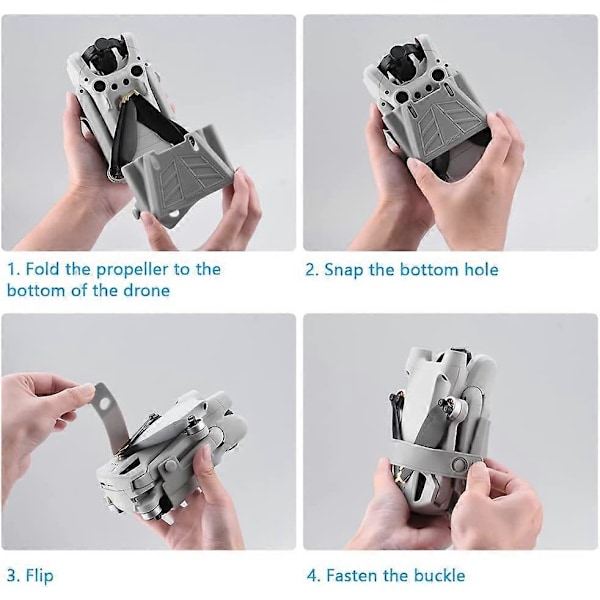 1. Fold the propeller to the bottom of the drone

2. Snap the bottom hole

3. Flip

4. Fasten the buckle