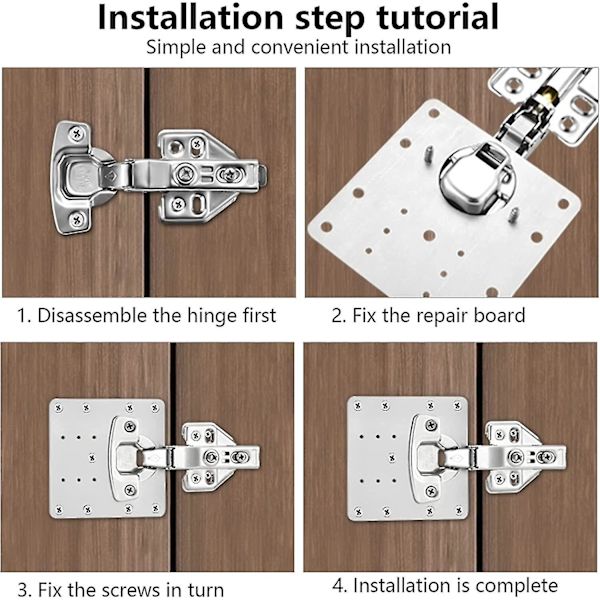 Installation step tutorial

Simple and convenient installation

1. Disassemble the hinge first

2. Fix the repair board

3. Fix the screws in turn

4. Installation is complete