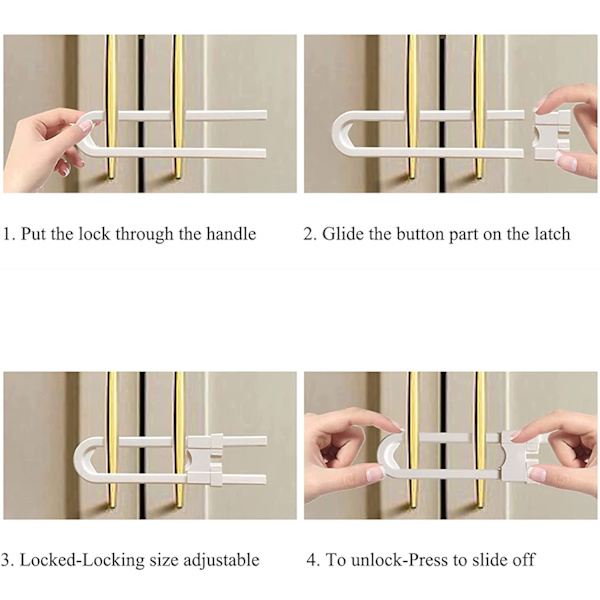 1. Put the lock through the handle

2. Glide the button part on the latch

3. Locked-Locking size adjustable

4. To unlock-Press to slide off