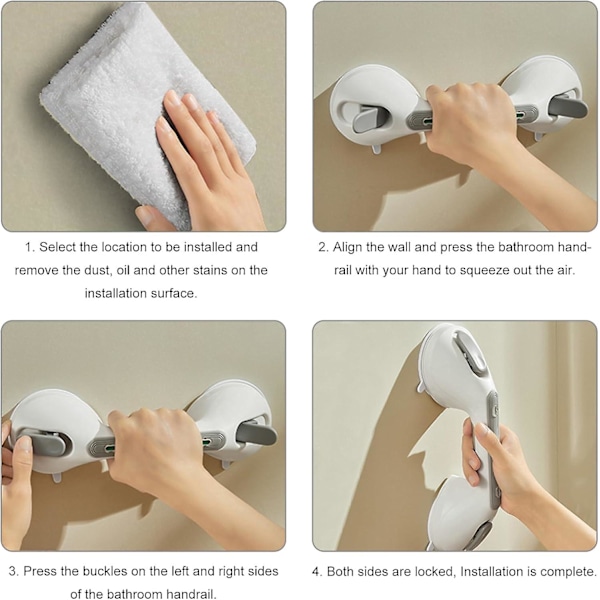 1. Select the location to be installed and remove the dust, oil and other stains on the installation surface.

2. Align the wall and press the bathroom handrail with your hand to squeeze out the air.

3. Press the buckles on the left and right sides of the bathroom handrail.

4. Both sides are locked, Installation is complete.