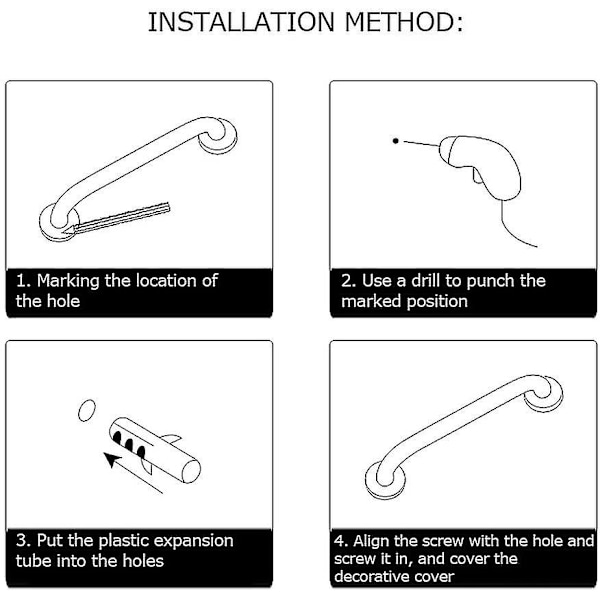 INSTALLATION METHOD:

1. Marking the location of the hole

2. Use a drill to punch the marked position

3. Put the plastic expansion tube into the holes

4. Align the screw with the hole and screw it in, and cover the decorative cover