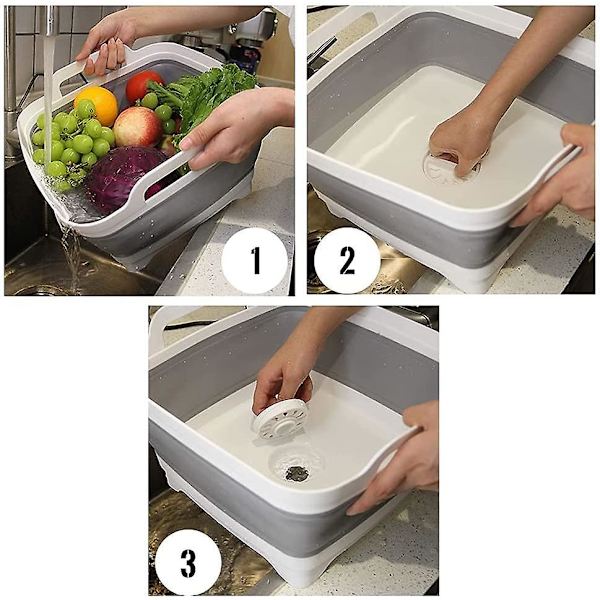 1

2

3