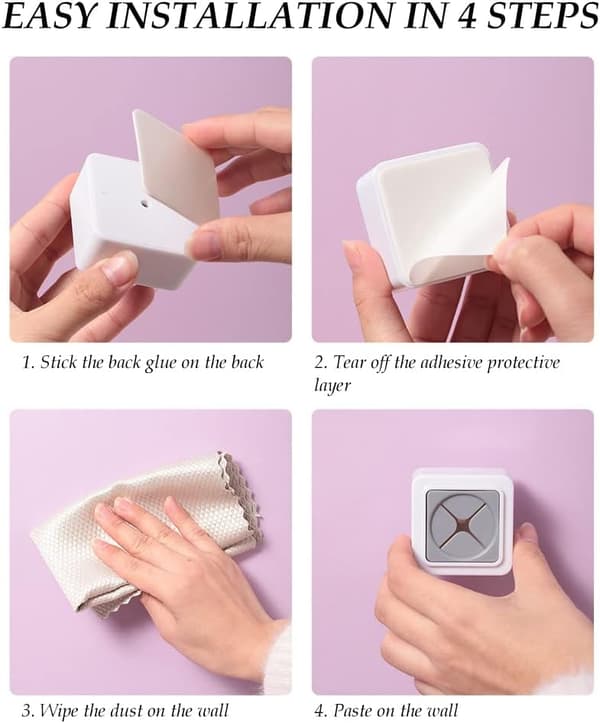 EASY INSTALLATION IN 4 STEPS

1. Stick the back glue on the back

2. Tear off the adhesive protective layer

3. Wipe the dust on the wall

4. Paste on the wall