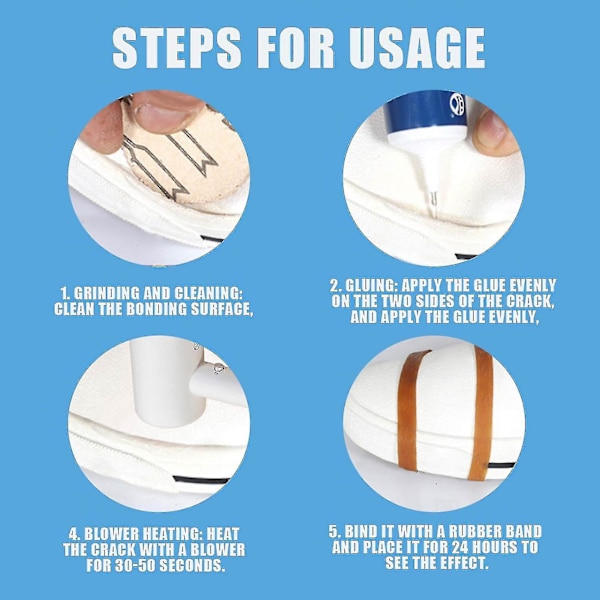 STEPS FOR USAGE

1. GRINDING AND CLEANING: CLEAN THE BONDING SURFACE,

2. GLUING: APPLY THE GLUE EVENLY ON THE TWO SIDES OF THE CRACK, AND APPLY THE GLUE EVENLY,

4. BLOWER HEATING: HEAT THE CRACK WITH A BLOWER FOR 30-50 SECONDS.

5. BIND IT WITH A RUBBER BAND AND PLACE IT FOR 24 HOURS TO SEE THE EFFECT.