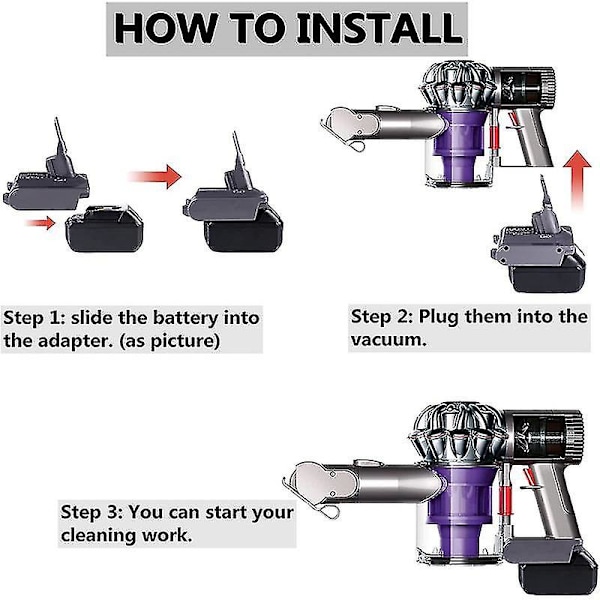 HOW TO INSTALL

Step 1: slide the battery into the adapter. (as picture)

Step 2: Plug them into the vacuum.

Step 3: You can start your cleaning work.