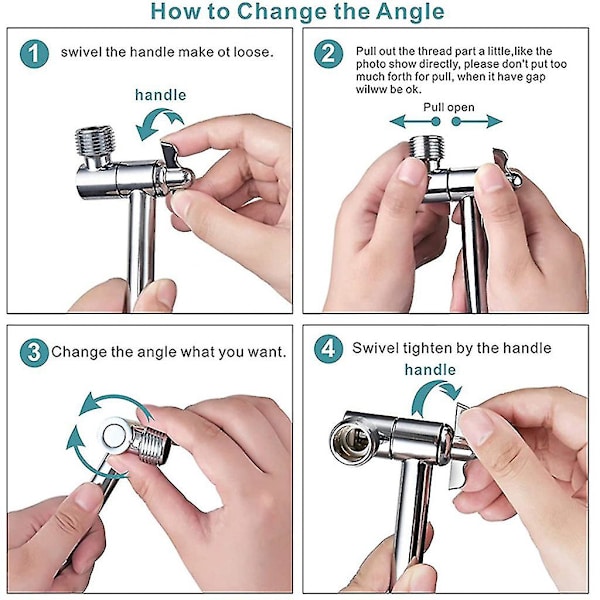 How to Change the Angle

1 swivel the handle make ot loose.

handle

2 Pull out the thread part a little,like the photo show directly, please don't put too much forth for pull, when it have gap wilww be ok.

Pull open

3 Change the angle what you want.

4 Swivel tighten by the handle

handle