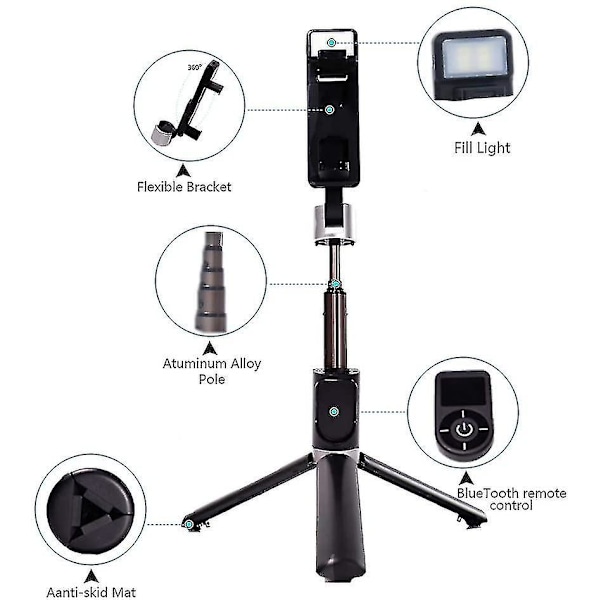 360°

Flexible Bracket

Fill Light

Atuminum Alloy Pole

BlueTooth remote control

Aanti-skid Mat