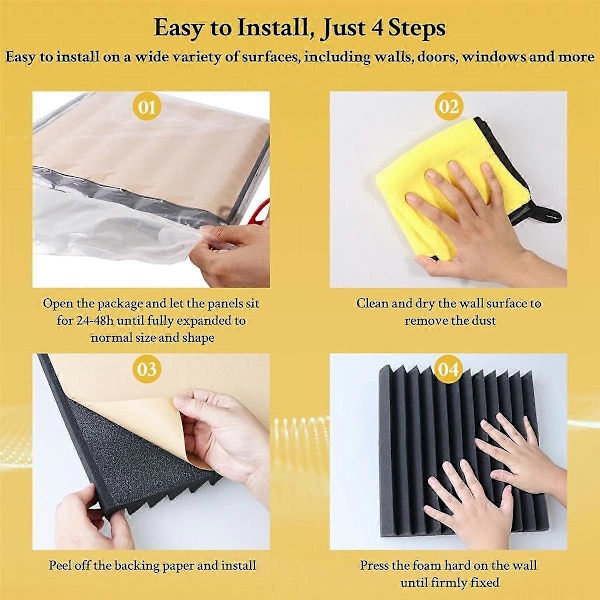 Easy to Install, Just 4 Steps

Easy to install on a wide variety of surfaces, including walls, doors, windows and more

01

Open the package and let the panels sit for 24-48h until fully expanded to normal size and shape

02

Clean and dry the wall surface to remove the dust

03

Peel off the backing paper and install

04

Press the foam hard on the wall until firmly fixed