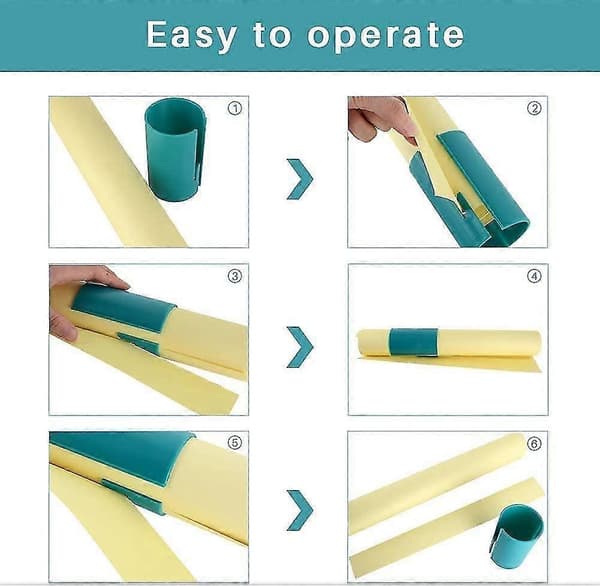 Easy to operate

①

②

③

④

⑤

⑥