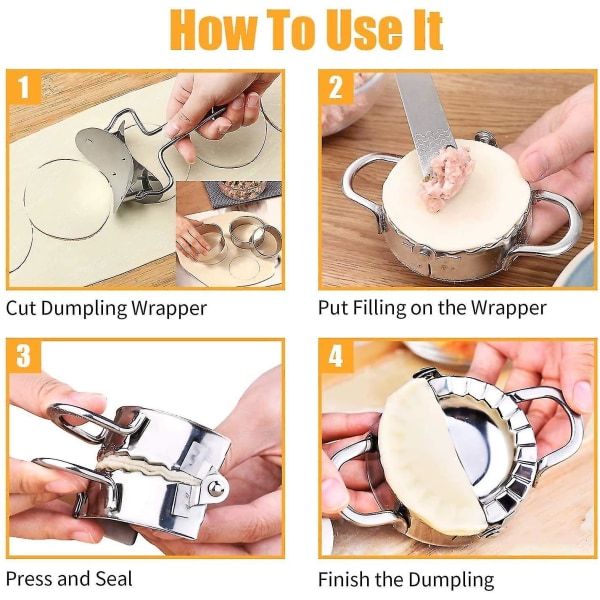 How To Use It

1

Cut Dumpling Wrapper

2

Put Filling on the Wrapper

3

Press and Seal

4

Finish the Dumpling