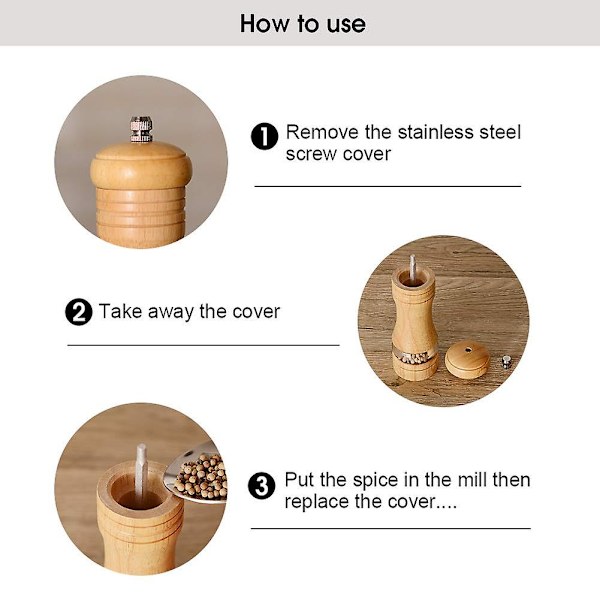 How to use

1 Remove the stainless steel screw cover

2 Take away the cover

3 Put the spice in the mill then replace the cover....