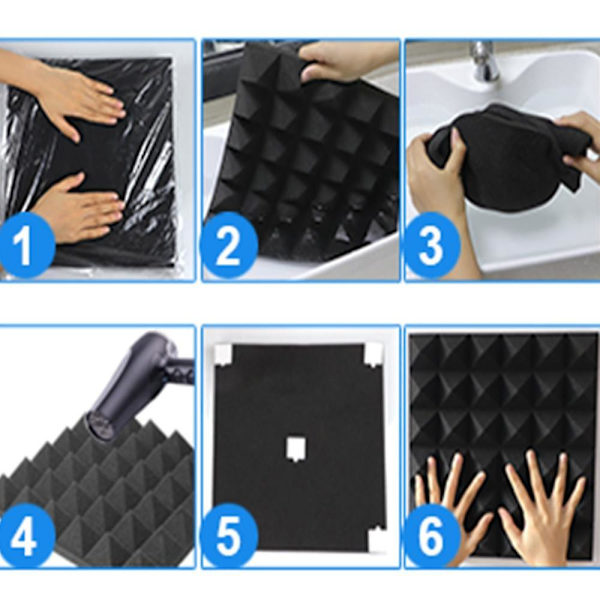 1
2
3
4
5
6