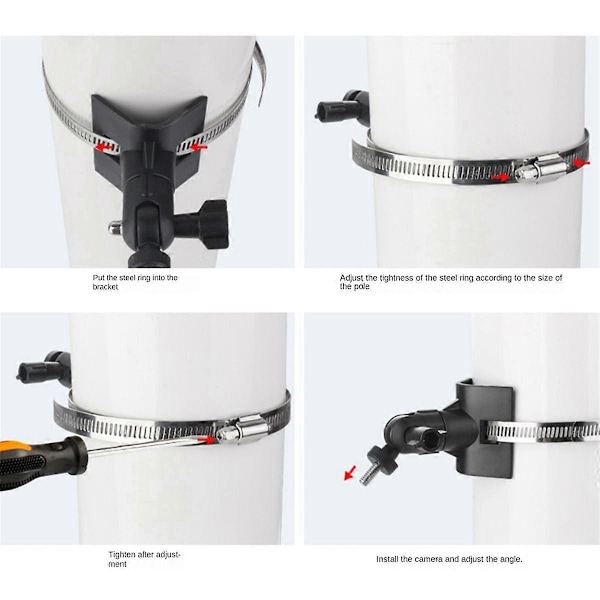 Put the steel ring into the bracket

Adjust the tightness of the steel ring according to the size of the pole

Tighten after adjustment

Install the camera and adjust the angle.