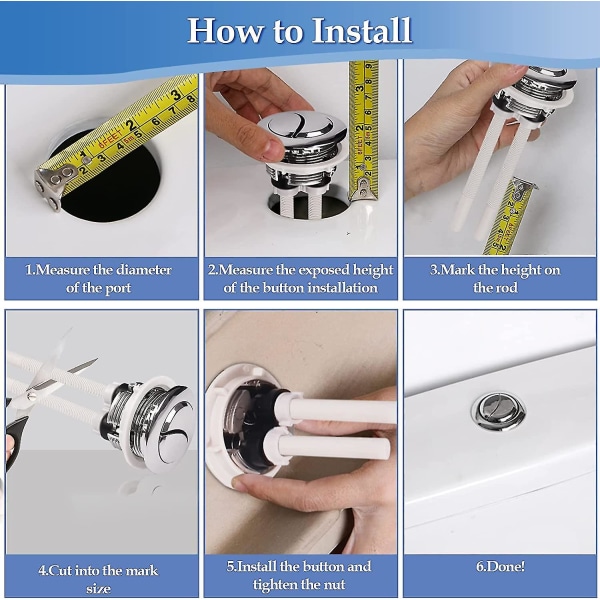 How to Install

1.Measure the diameter of the port

2.Measure the exposed height of the button installation

3.Mark the height on the rod

4.Cut into the mark size

5.Install the button and tighten the nut

6.Done!