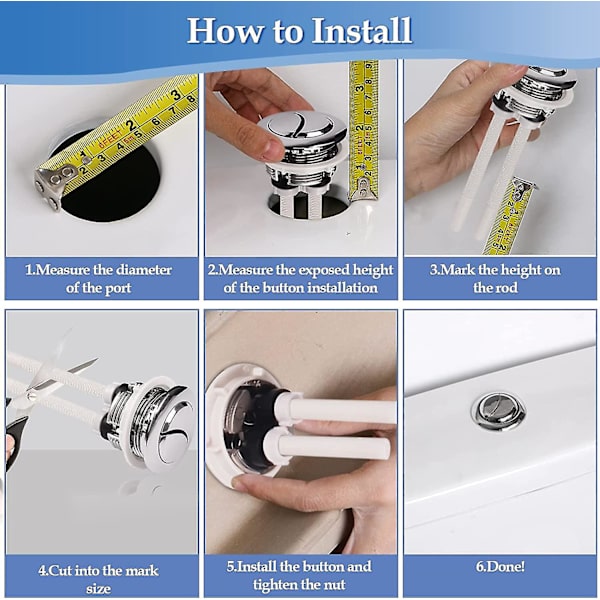 How to Install

1.Measure the diameter of the port

2.Measure the exposed height of the button installation

3.Mark the height on the rod

4.Cut into the mark size

5.Install the button and tighten the nut

6.Done!