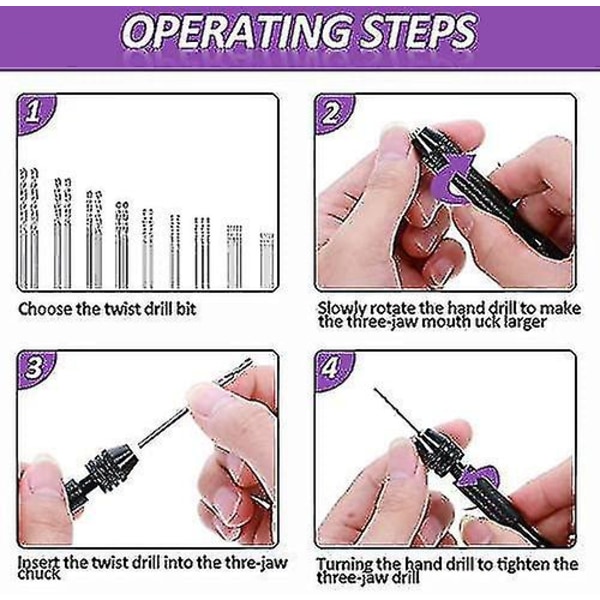 OPERATING STEPS

1

Choose the twist drill bit

2

Slowly rotate the hand drill to make the three-jaw mouth uck larger

3

Insert the twist drill into the thre-jaw chuck

4

Turning the hand drill to tighten the three-jaw drill