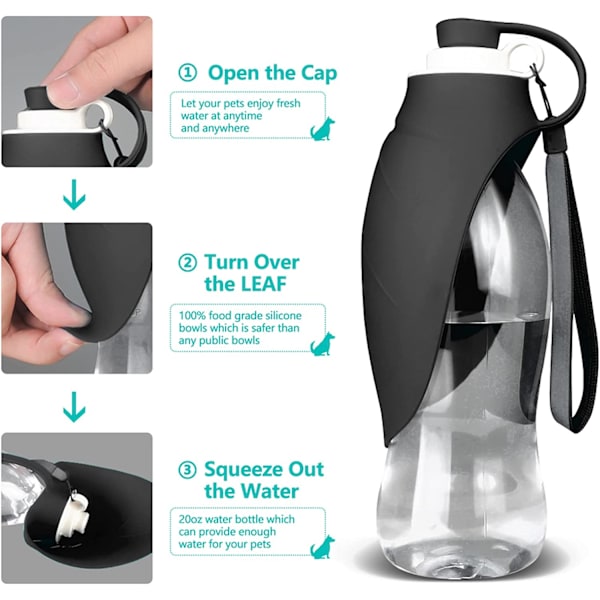 ① Open the Cap

Let your pets enjoy fresh water at anytime and anywhere

② Turn Over the LEAF

100% food grade silicone bowls which is safer than any public bowls

③ Squeeze Out the Water

20oz water bottle which can provide enough water for your pets