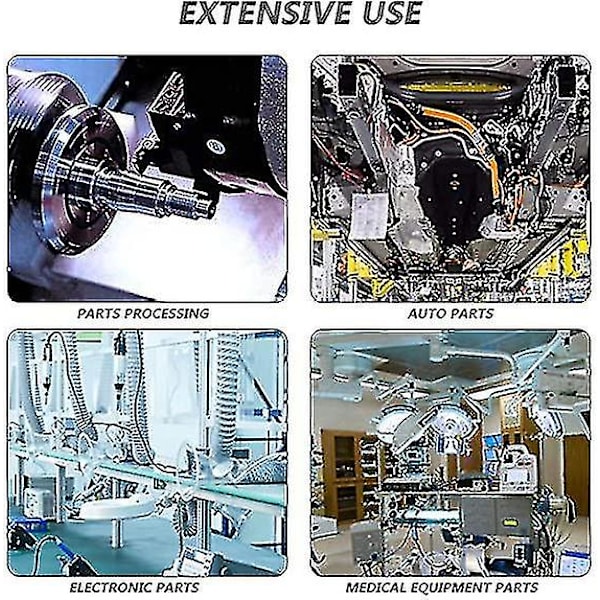 EXTENSIVE USE

PARTS PROCESSING

AUTO PARTS

ELECTRONIC PARTS

MEDICAL EQUIPMENT PARTS