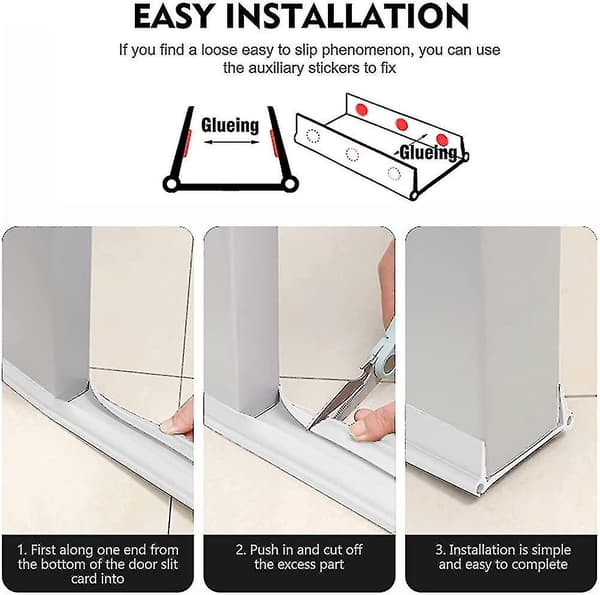 EASY INSTALLATION

If you find a loose easy to slip phenomenon, you can use the auxiliary stickers to fix

Glueing

Glueing

1. First along one end from the bottom of the door slit card into

2. Push in and cut off the excess part

3. Installation is simple and easy to complete