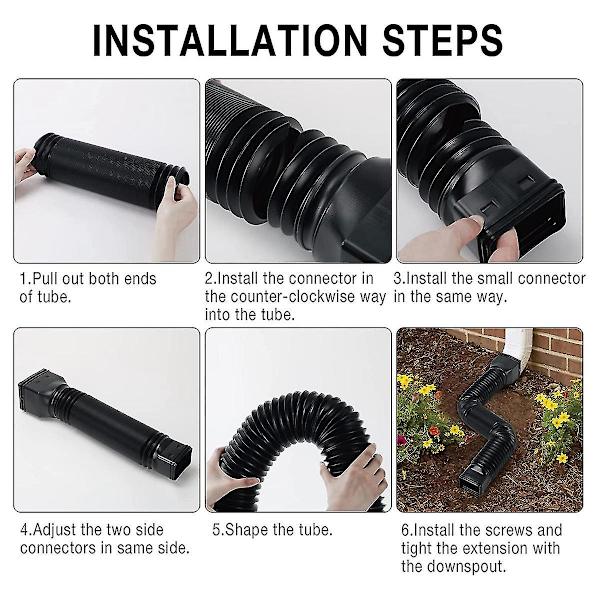 INSTALLATION STEPS

1.Pull out both ends of tube.

2.Install the connector in the counter-clockwise way into the tube.

3.Install the small connector in the same way.

4.Adjust the two side connectors in same side.

5.Shape the tube.

6.Install the screws and tight the extension with the downspout.