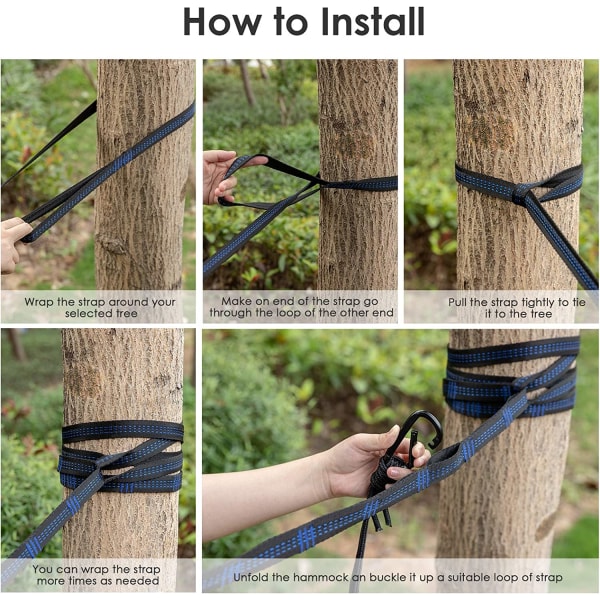 How to Install

Wrap the strap around your selected tree

Make on end of the strap go through the loop of the other end

Pull the strap tightly to tie it to the tree

You can wrap the strap more times as needed

Unfold the hammock an buckle it up a suitable loop of strap