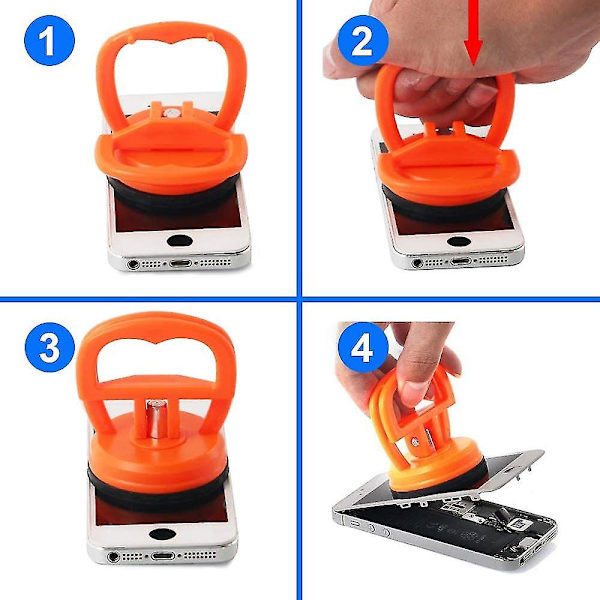 1

2

3

4