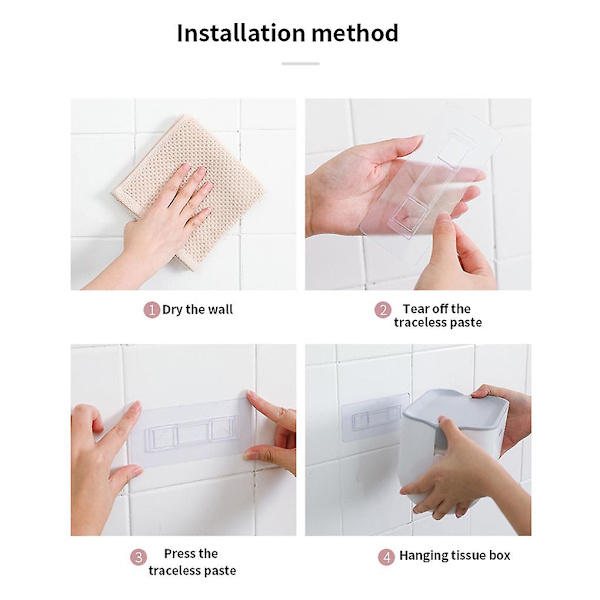 Installation method

1 Dry the wall

2 Tear off the traceless paste

3 Press the traceless paste

4 Hanging tissue box