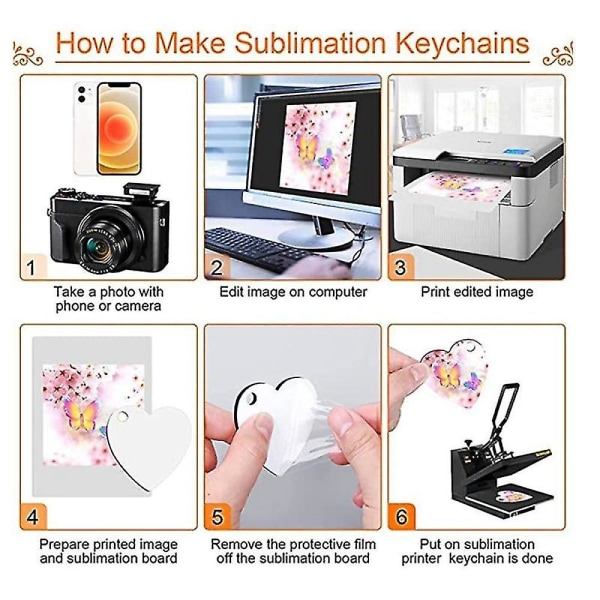 How to Make Sublimation Keychains

1
Take a photo with phone or camera

2
Edit image on computer

3
Print edited image

4
Prepare printed image and sublimation board

5
Remove the protective film off the sublimation board

6
Put on sublimation printer keychain is done