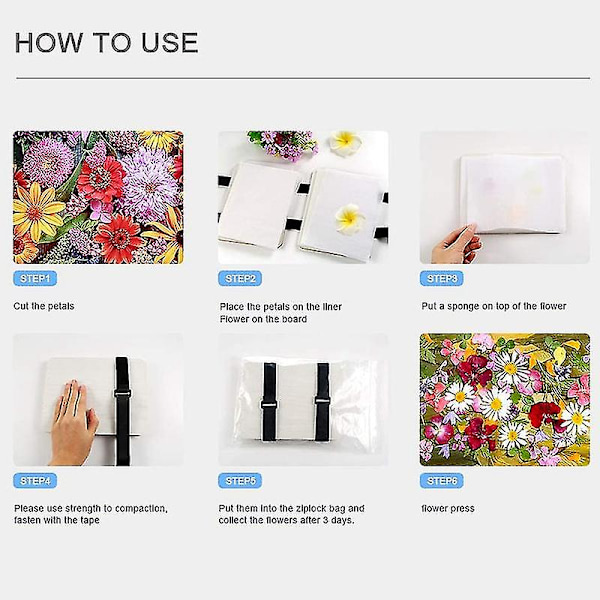 HOW TO USE

STEP1

Cut the petals

STEP2

Place the petals on the liner Flower on the board

STEP3

Put a sponge on top of the flower

STEP4

Please use strength to compaction, fasten with the tape

STEP5

Put them into the ziplock bag and collect the flowers after 3 days.

STEP6

flower press