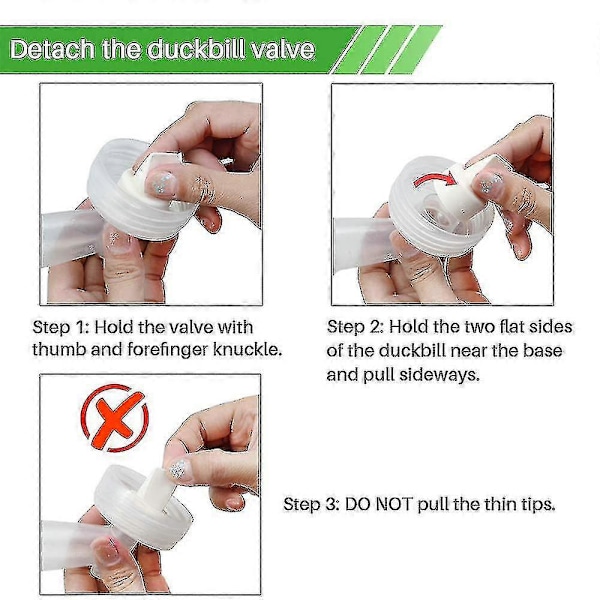 Detach the duckbill valve

Step 1: Hold the valve with thumb and forefinger knuckle.

Step 2: Hold the two flat sides of the duckbill near the base and pull sideways.

Step 3: DO NOT pull the thin tips.