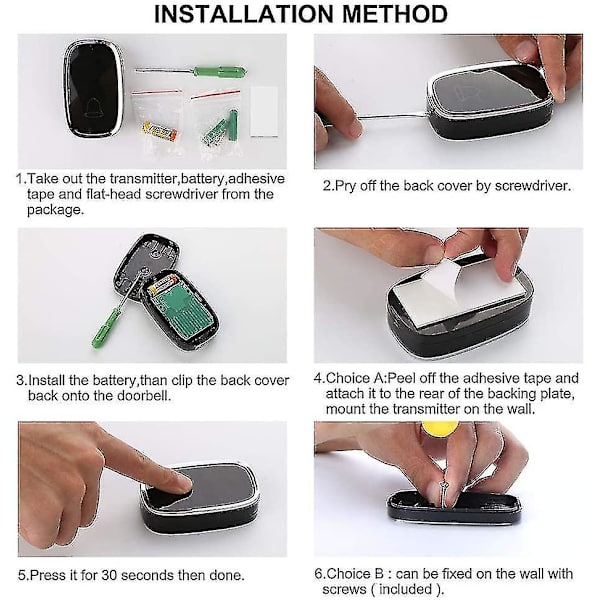 INSTALLATION METHOD

1.Take out the transmitter,battery,adhesive tape and flat-head screwdriver from the package.

2.Pry off the back cover by screwdriver.

3.Install the battery,than clip the back cover back onto the doorbell.

4.Choice A:Peel off the adhesive tape and attach it to the rear of the backing plate, mount the transmitter on the wall.

5.Press it for 30 seconds then done.

6.Choice B : can be fixed on the wall with screws ( included ).