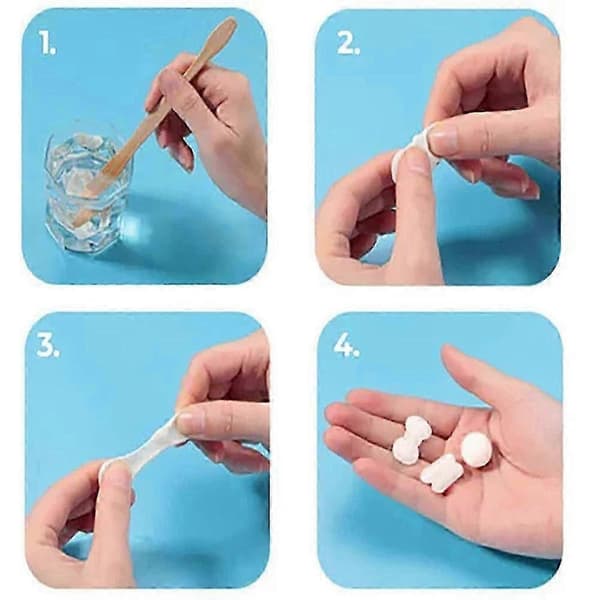 1.

2.

3.

4.