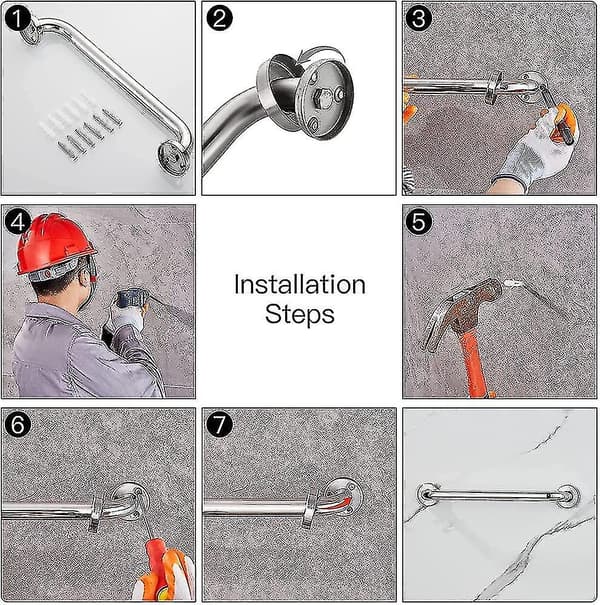 1

2

3

4

Installation Steps

5

6

7