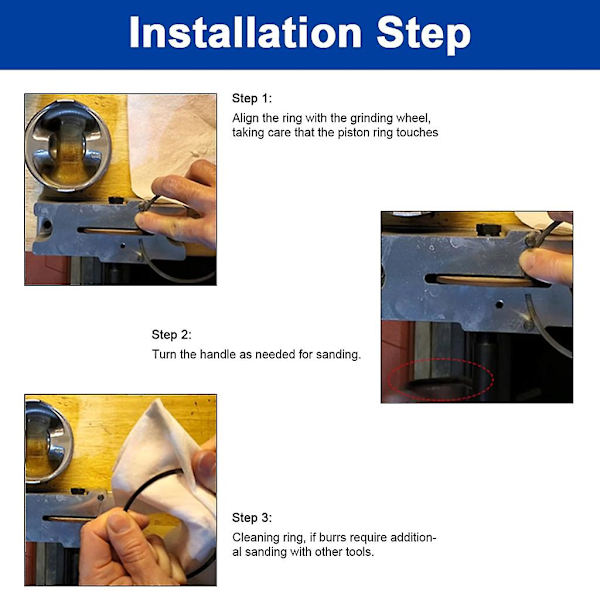 Installation Step

Step 1:
Align the ring with the grinding wheel, taking care that the piston ring touches

Step 2:
Turn the handle as needed for sanding.

Step 3:
Cleaning ring, if burrs require additional sanding with other tools.