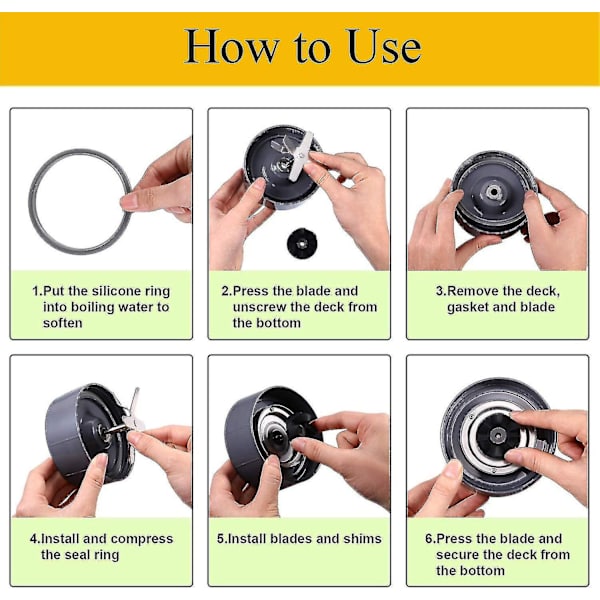 How to Use

1.Put the silicone ring into boiling water to soften

2.Press the blade and unscrew the deck from the bottom

3.Remove the deck, gasket and blade

4.Install and compress the seal ring

5.Install blades and shims

6.Press the blade and secure the deck from the bottom