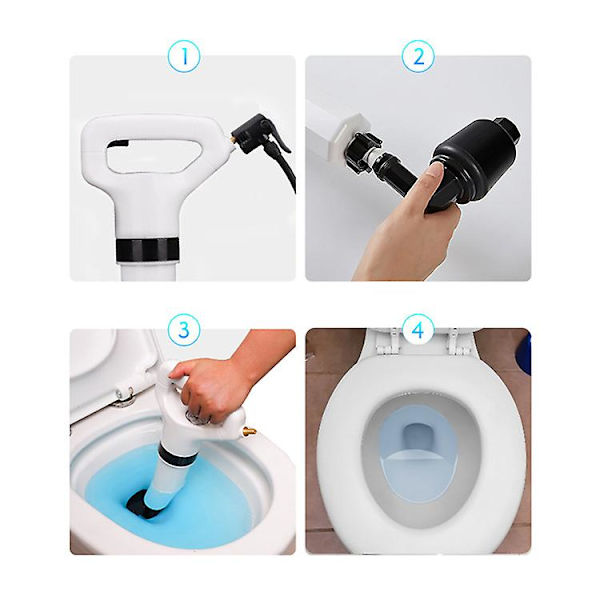 1

2

3

4