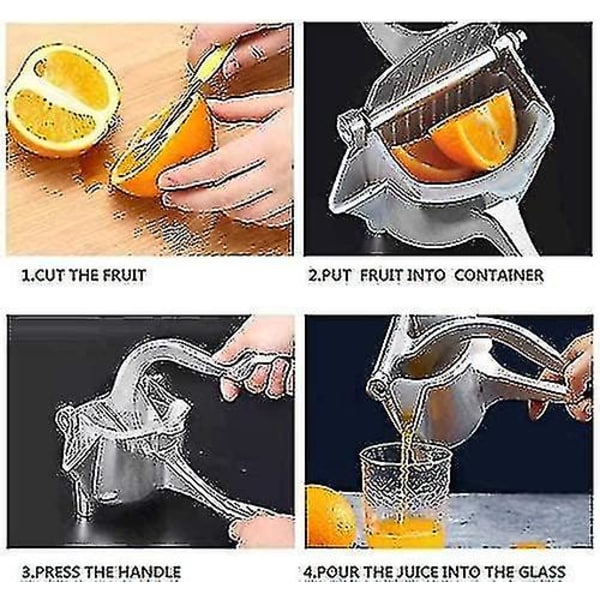 1.CUT THE FRUIT

2.PUT FRUIT INTO CONTAINER

3.PRESS THE HANDLE

4.POUR THE JUICE INTO THE GLASS