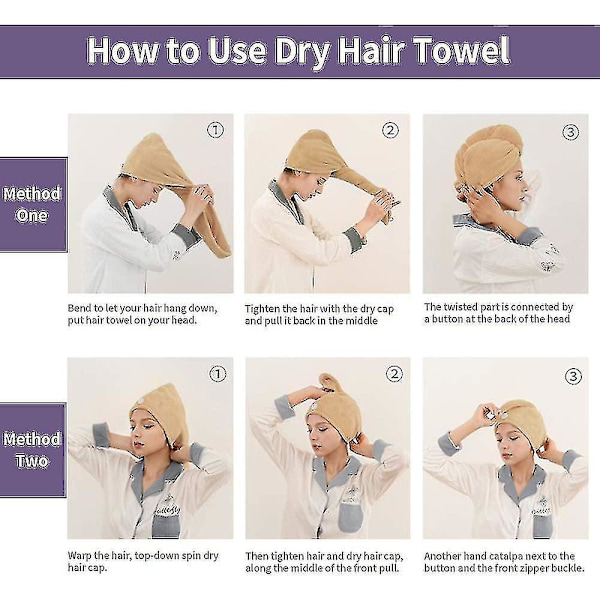 How to Use Dry Hair Towel

Method One

①

Bend to let your hair hang down, put hair towel on your head.

②

Tighten the hair with the dry cap and pull it back in the middle

③

The twisted part is connected by a button at the back of the head

Method Two

①

Warp the hair, top-down spin dry hair cap.

②

Then tighten hair and dry hair cap, along the middle of the front pull.

③

Another hand catalpa next to the button and the front zipper buckle.