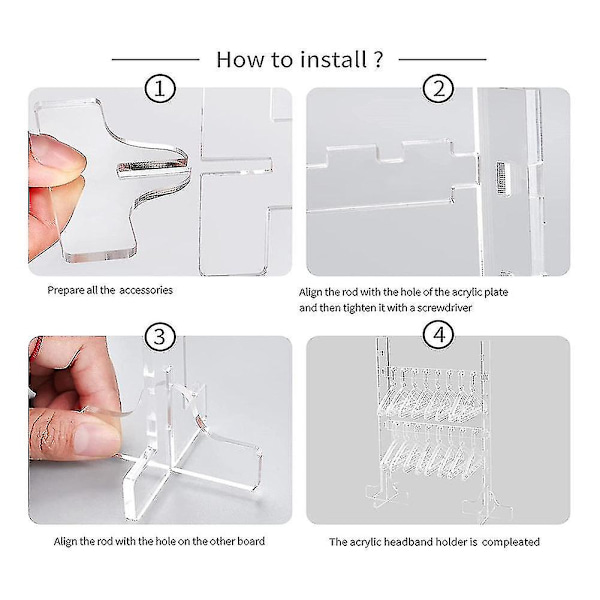 How to install ?

①

Prepare all the accessories

②

Align the rod with the hole of the acrylic plate and then tighten it with a screwdriver

③

Align the rod with the hole on the other board

④

The acrylic headband holder is compleated