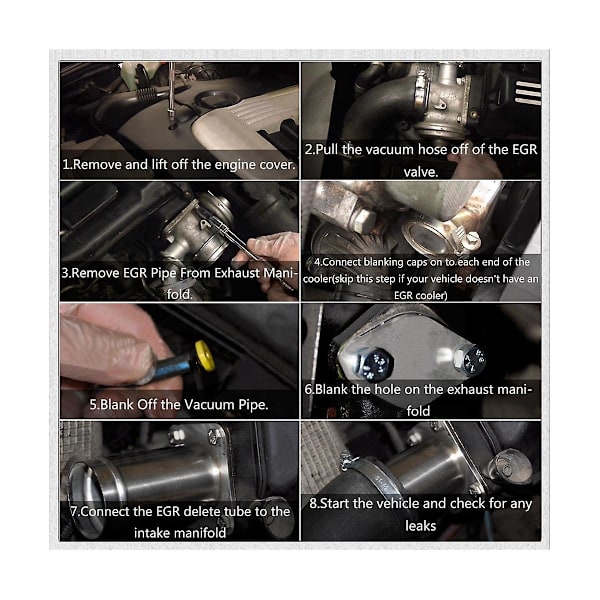 1.Remove and lift off the engine cover.

2.Pull the vacuum hose off of the EGR valve.

3.Remove EGR Pipe From Exhaust Manifold.

4.Connect blanking caps on to each end of the cooler(skip this step if your vehicle doesn't have an EGR cooler)

5.Blank Off the Vacuum Pipe.

6.Blank the hole on the exhaust manifold

7.Connect the EGR delete tube to the intake manifold

8.Start the vehicle and check for any leaks