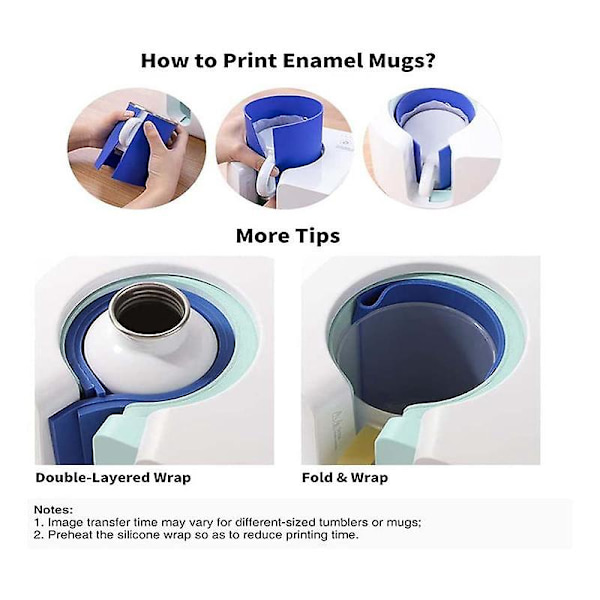 How to Print Enamel Mugs?

More Tips

Double-Layered Wrap

Fold & Wrap

Notes:
1. Image transfer time may vary for different-sized tumblers or mugs;
2. Preheat the silicone wrap so as to reduce printing time.