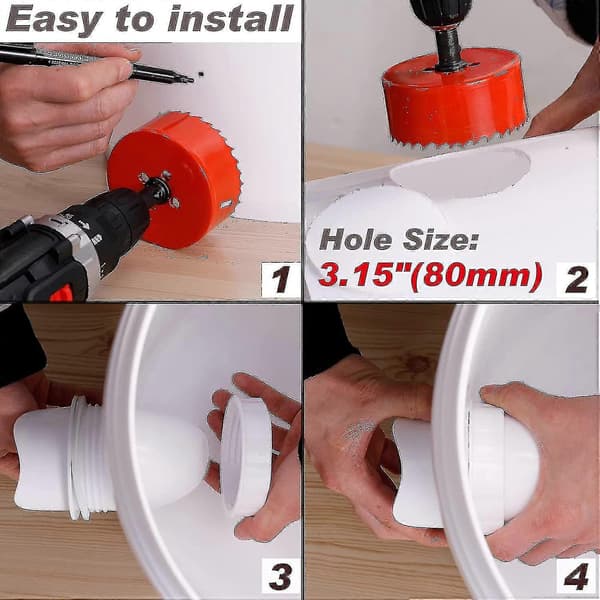 Easy to install

1

Hole Size:
3.15"(80mm)

2

3

4