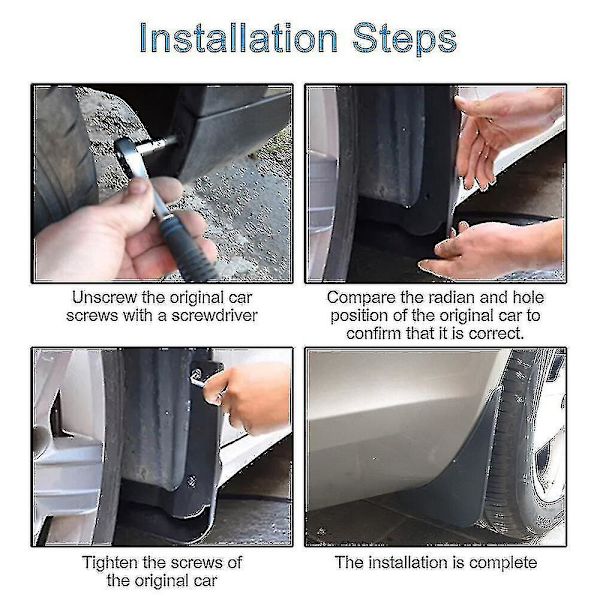 Installation Steps

Unscrew the original car screws with a screwdriver

Compare the radian and hole position of the original car to confirm that it is correct.

Tighten the screws of the original car

The installation is complete