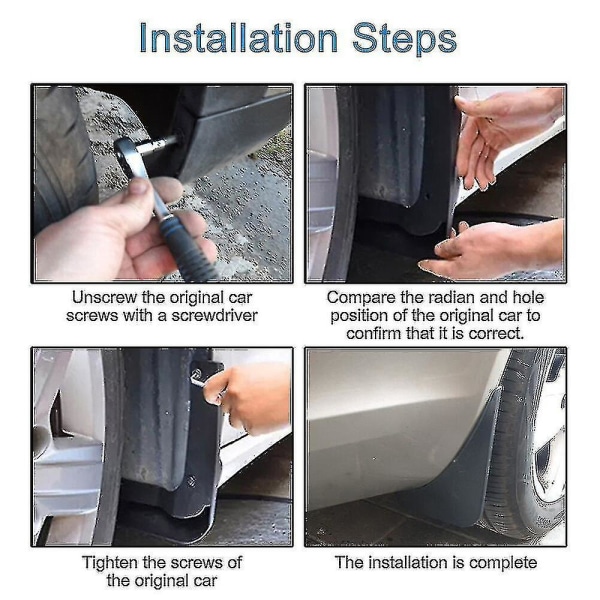 Installation Steps

Unscrew the original car screws with a screwdriver

Compare the radian and hole position of the original car to confirm that it is correct.

Tighten the screws of the original car

The installation is complete