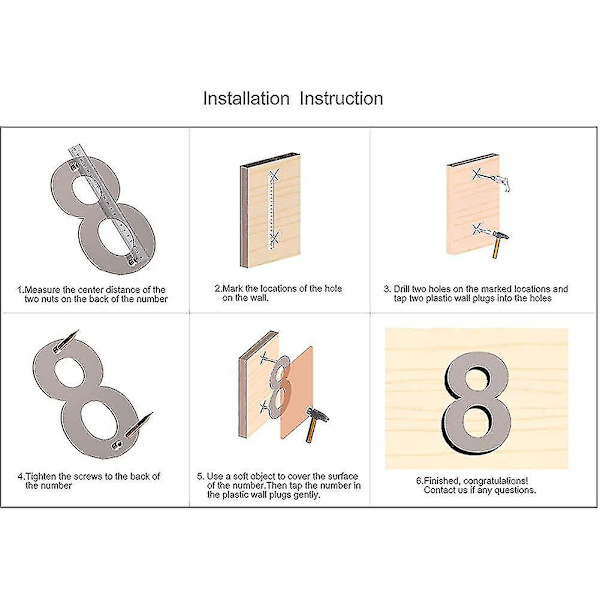 Installation Instruction

1.Measure the center distance of the two nuts on the back of the number

2.Mark the locations of the hole on the wall.

3. Drill two holes on the marked locations and tap two plastic wall plugs into the holes

4.Tighten the screws to the back of the number

5. Use a soft object to cover the surface of the number.Then tap the number in the plastic wall plugs gently.

8

6.Finished, congratulations! Contact us if any questions.