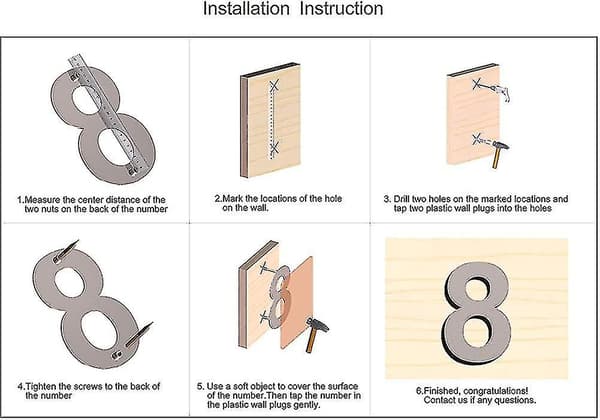 Installation Instruction

1.Measure the center distance of the two nuts on the back of the number

2.Mark the locations of the hole on the wall.

3. Drill two holes on the marked locations and tap two plastic wall plugs into the holes

4.Tighten the screws to the back of the number

5. Use a soft object to cover the surface of the number.Then tap the number in the plastic wall plugs gently.

8

6.Finished, congratulations! Contact us if any questions.