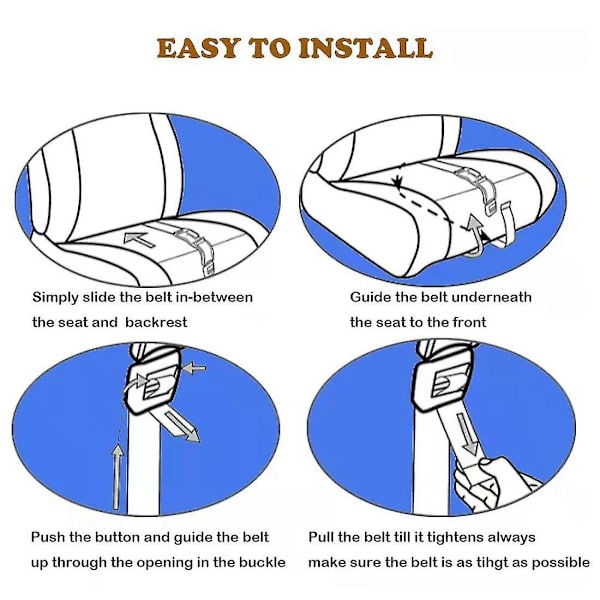 EASY TO INSTALL

Simply slide the belt in-between the seat and backrest

Guide the belt underneath the seat to the front

Push the button and guide the belt up through the opening in the buckle

Pull the belt till it tightens always make sure the belt is as tihgt as possible