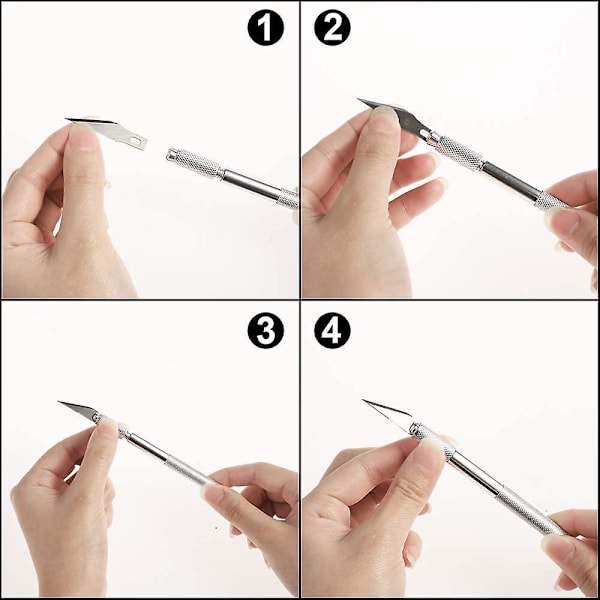 1

2

3

4