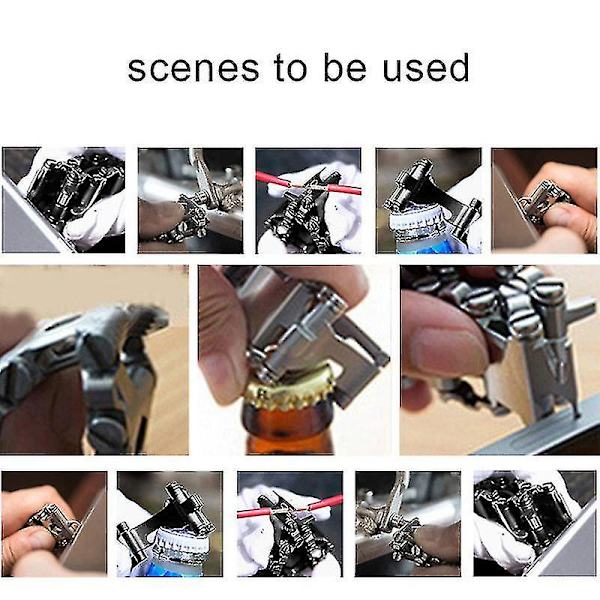 scenes to be used